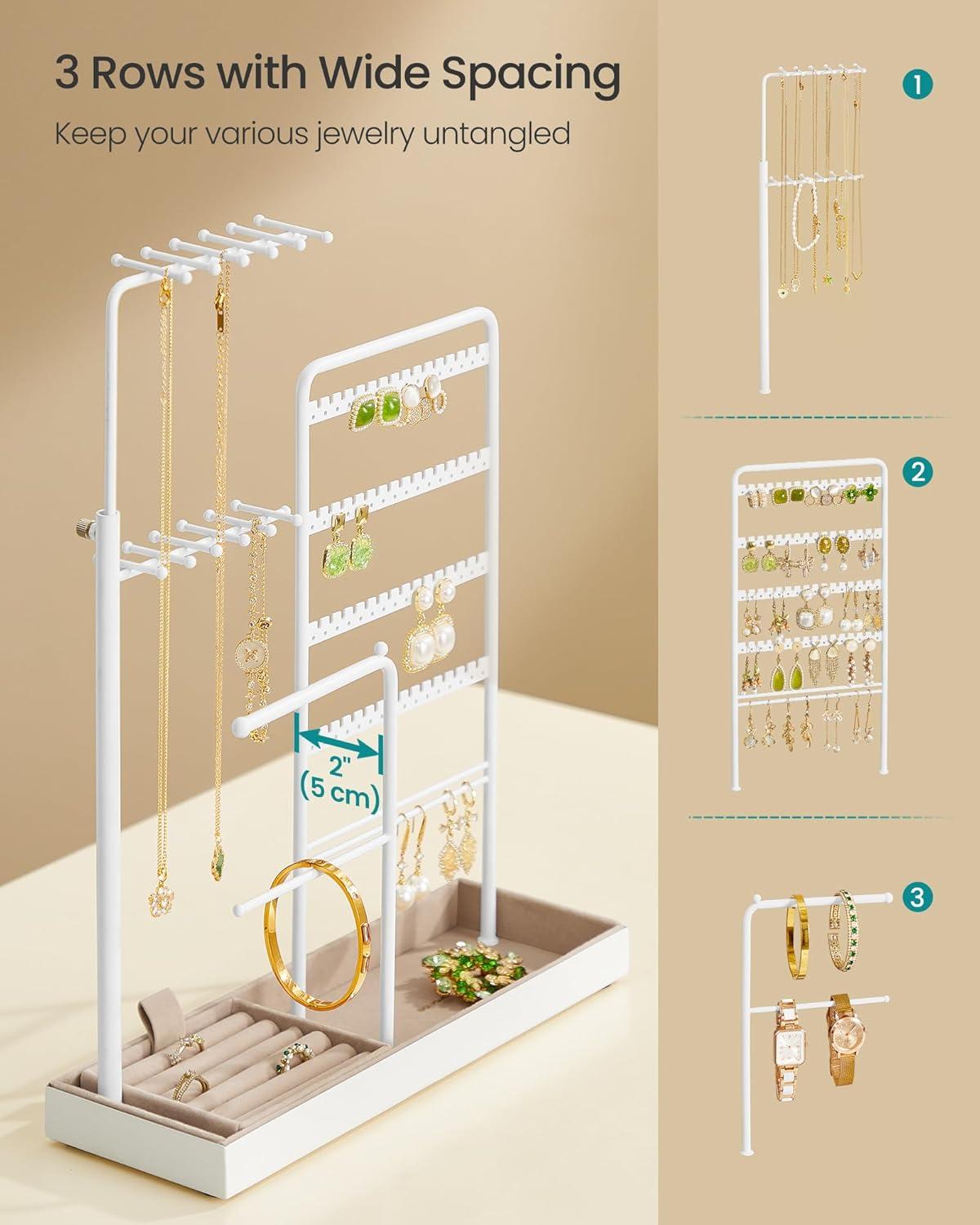 3 Rows with Wide Spacing

Keep your various jewelry untangled

2"
(5 cm)

1

2

3