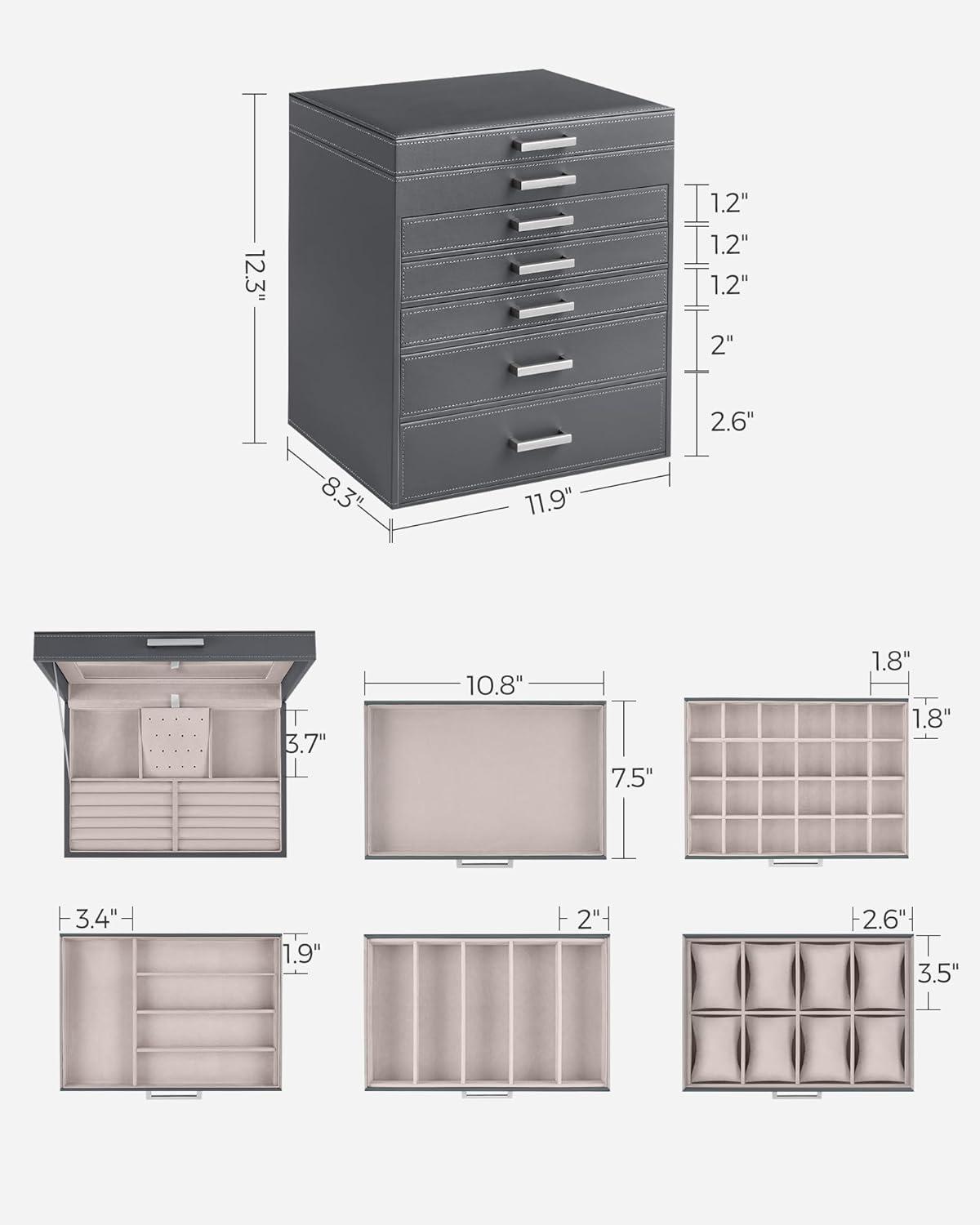 12.3"
1.2"
1.2"
1.2"
2"
2.6"
8.3"
11.9"

3.7"
10.8"
7.5"
1.8"
1.8"

3.4"
1.9"
2"
2.6"
3.5"