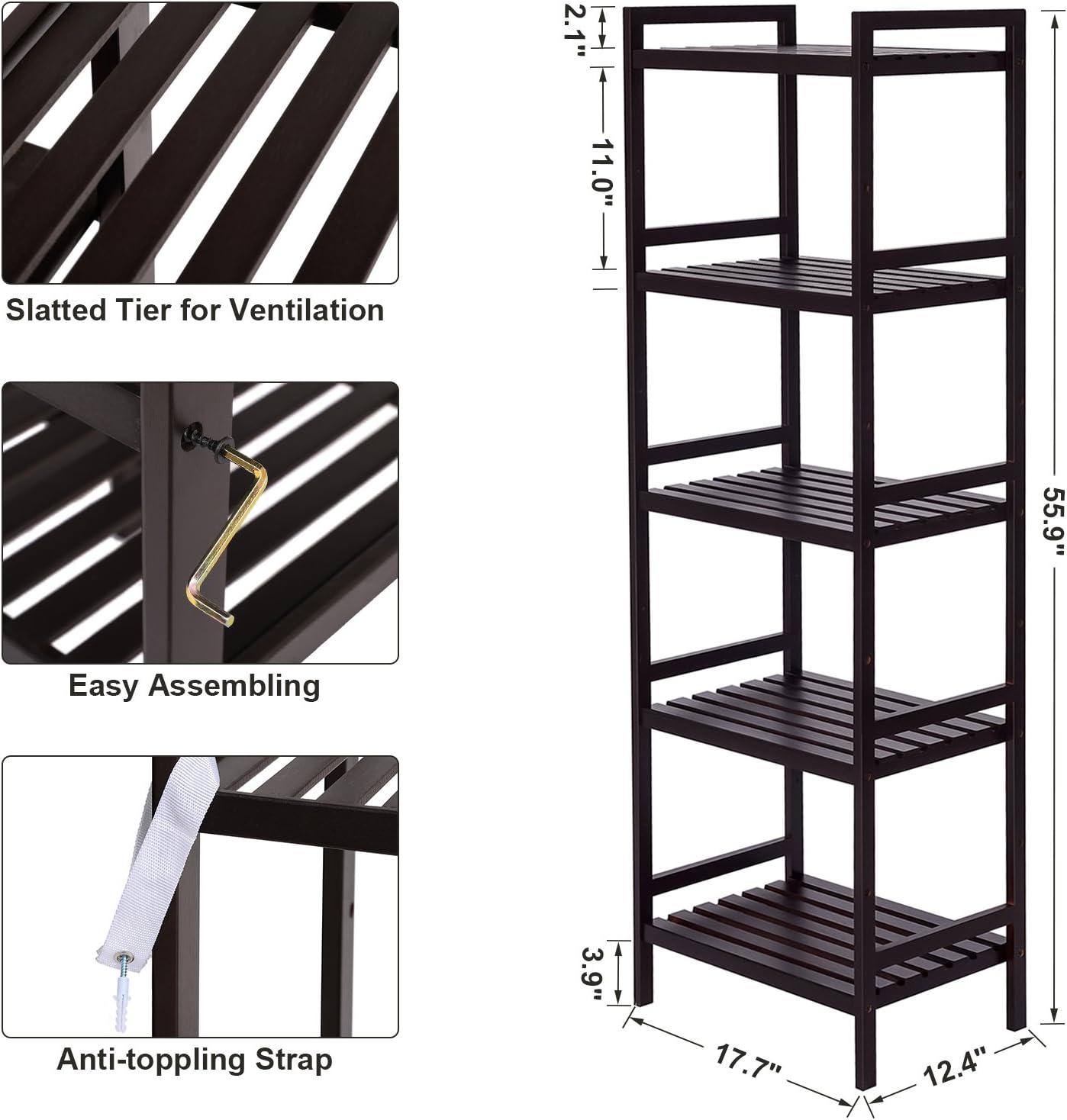 Slatted Tier for Ventilation

Easy Assembling

Anti-toppling Strap

2.1"

11.0"

55.9"

3.9"

17.7"

12.4"