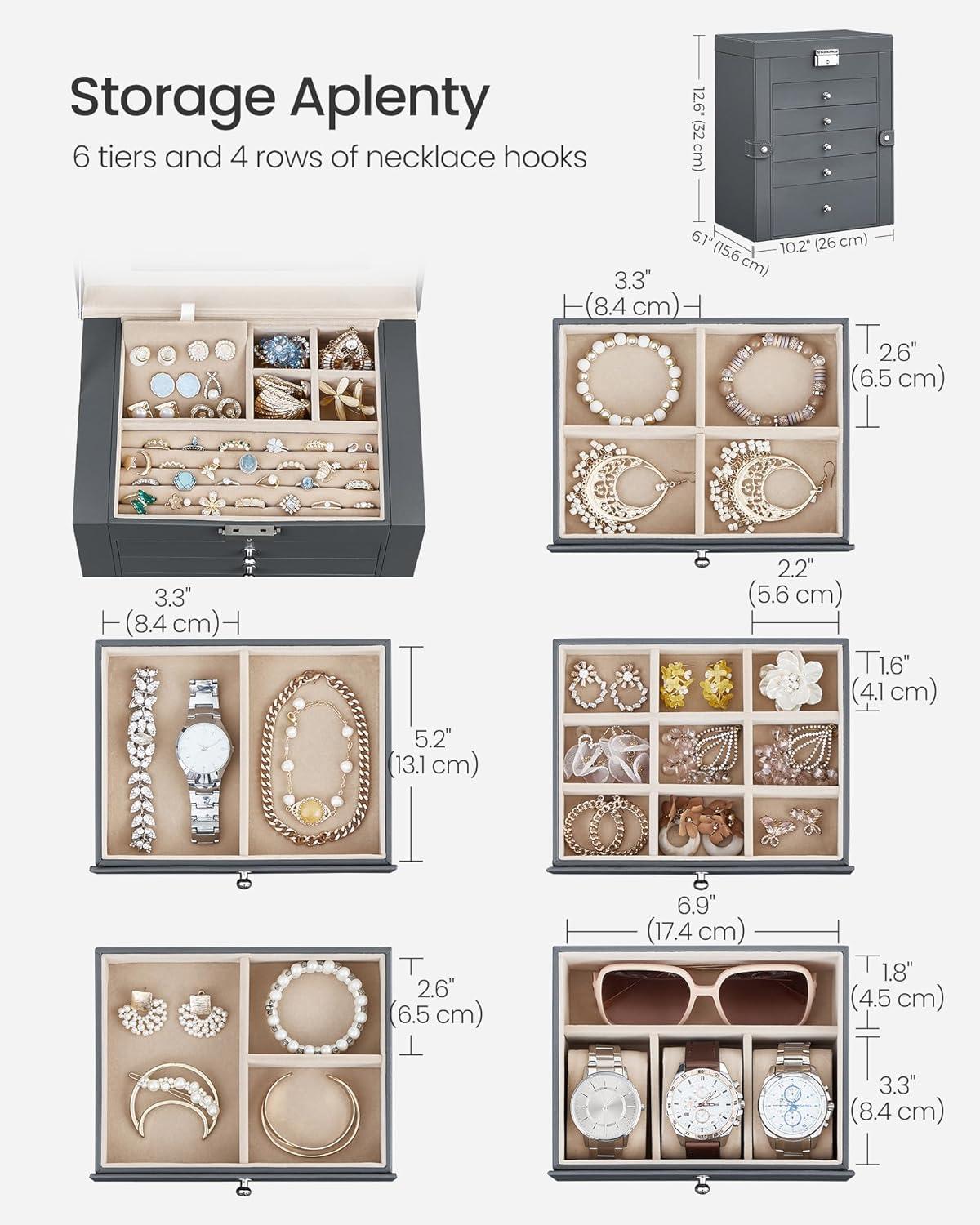 Storage Aplenty

6 tiers and 4 rows of necklace hooks

12.6" (32 cm)

6.1" (15.6 cm)

10.2" (26 cm)

3.3" (8.4 cm)

2.6" (6.5 cm)

2.2" (5.6 cm)

3.3" (8.4 cm)

5.2" (13.1 cm)

1.6" (4.1 cm)

6.9" (17.4 cm)

2.6" (6.5 cm)

1.8" (4.5 cm)

3.3" (8.4 cm)