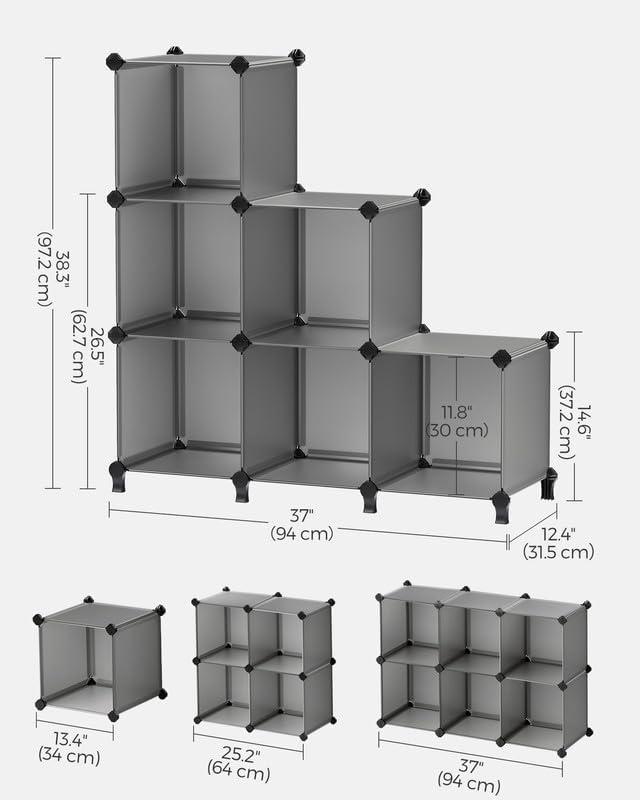 38.3"
(97.2 cm)

26.5"
(62.7 cm)

11.8"
(30 cm)

14.6"
(37.2 cm)

37"
(94 cm)

12.4"
(31.5 cm)

13.4"
(34 cm)

25.2"
(64 cm)

37"
(94 cm)