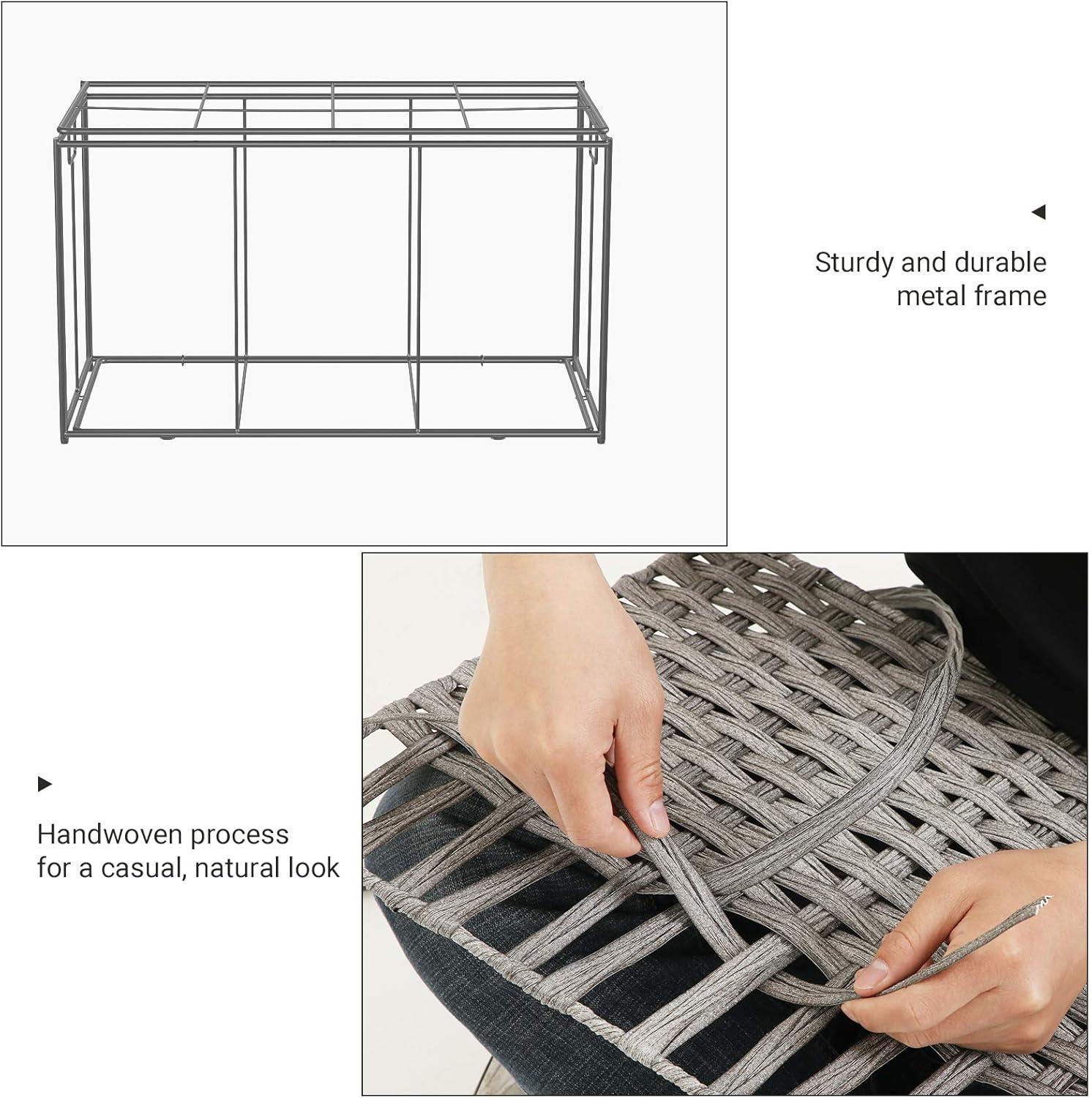 Sturdy and durable metal frame

Handwoven process for a casual, natural look