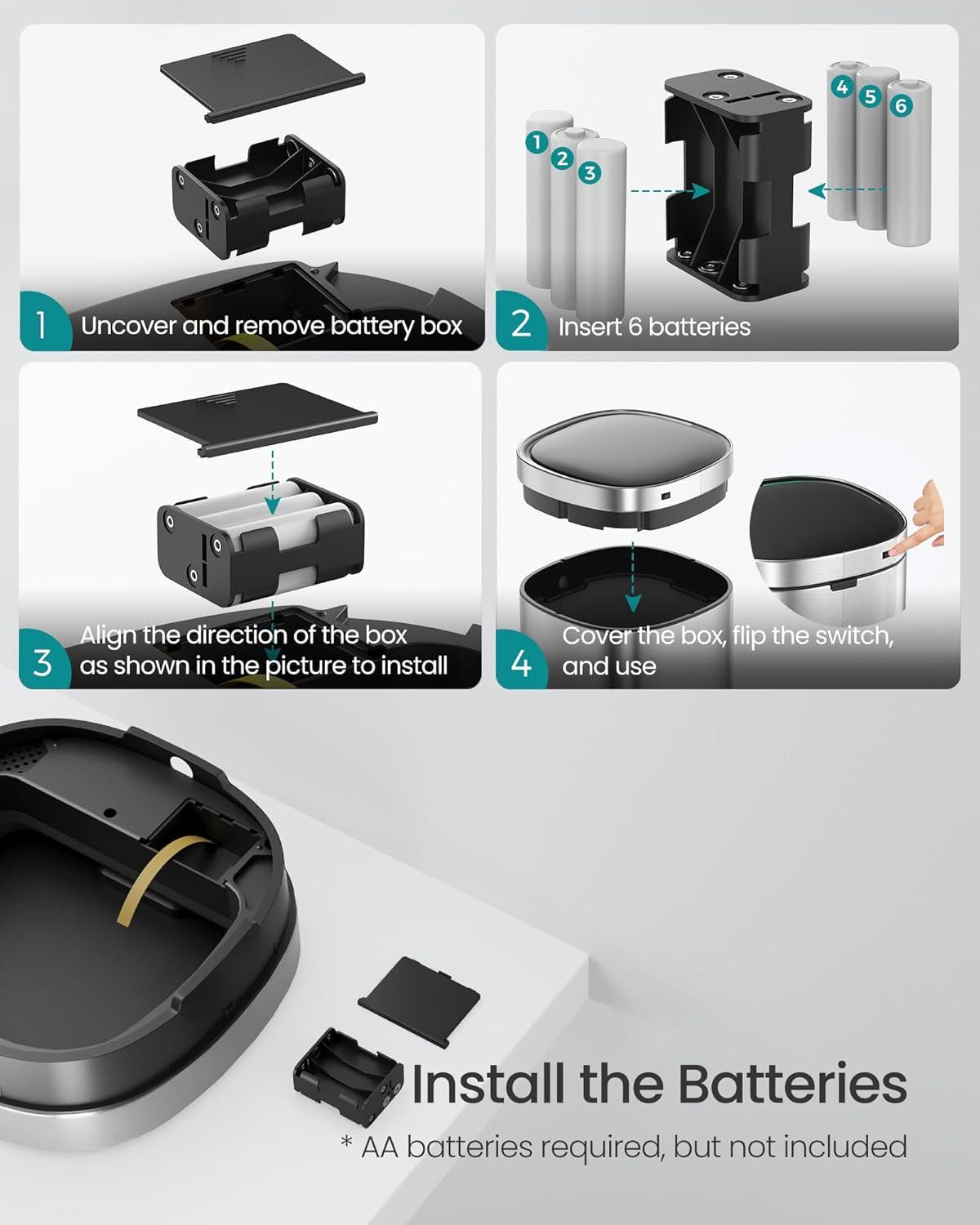 1 Uncover and remove battery box

1 2 3 4 5 6

2 Insert 6 batteries

3 Align the direction of the box as shown in the picture to install

4 Cover the box, flip the switch, and use

Install the Batteries

* AA batteries required, but not included