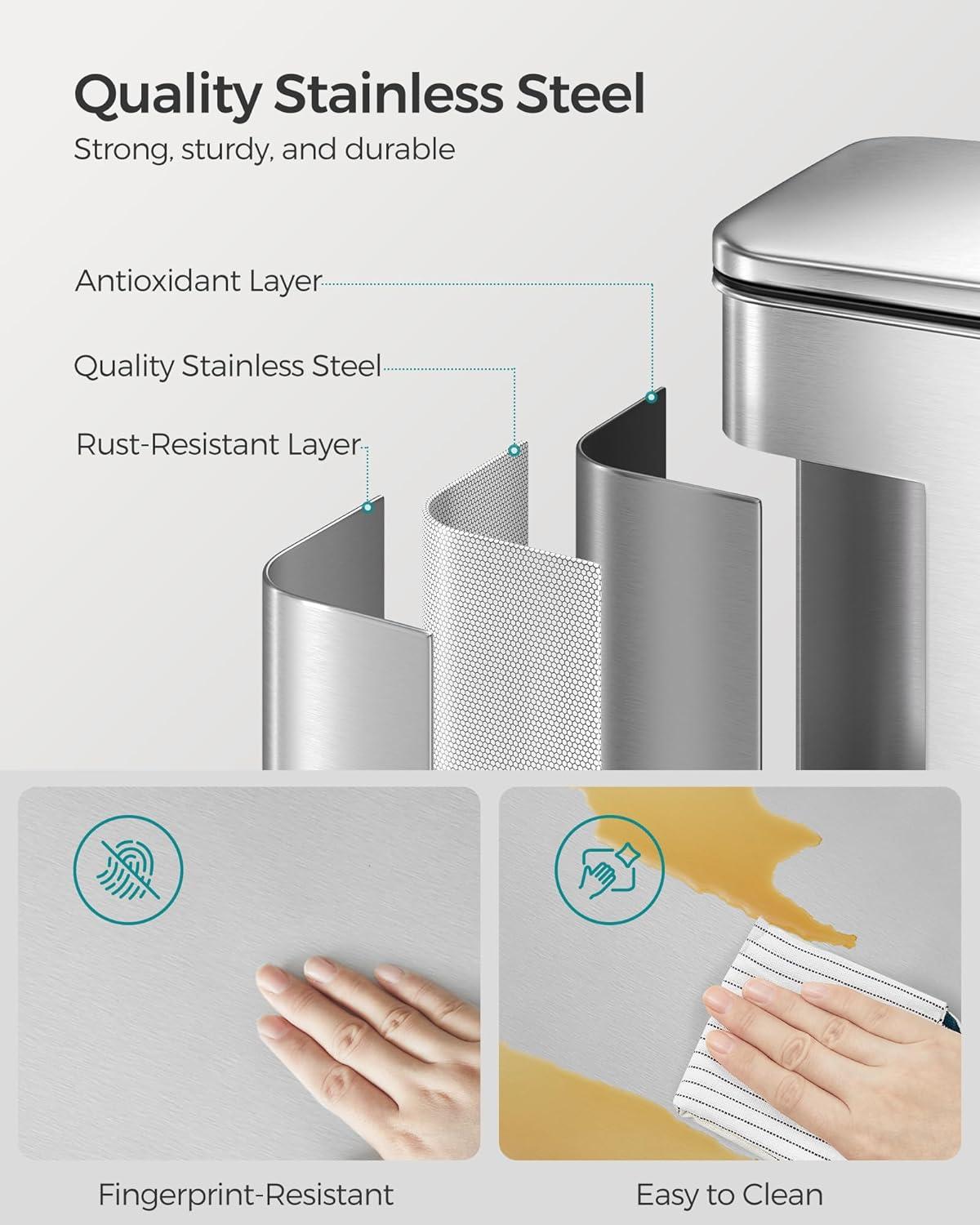 Quality Stainless Steel
Strong, sturdy, and durable

Antioxidant Layer

Quality Stainless Steel

Rust-Resistant Layer

Fingerprint-Resistant

Easy to Clean