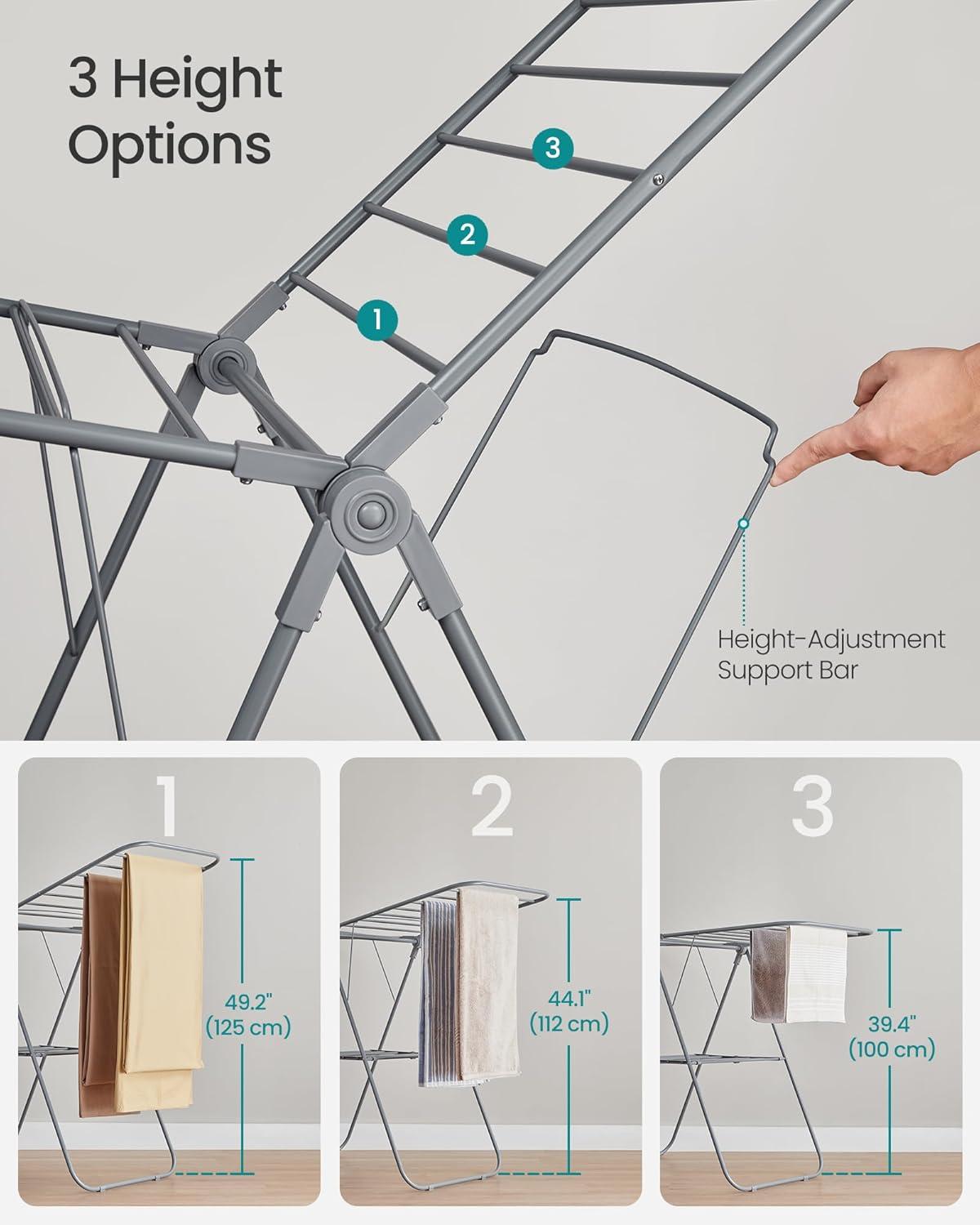 3 Height Options

3

2

1

Height-Adjustment Support Bar

1

49.2"
(125 cm)

2

44.1"
(112 cm)

3

39.4"
(100 cm)