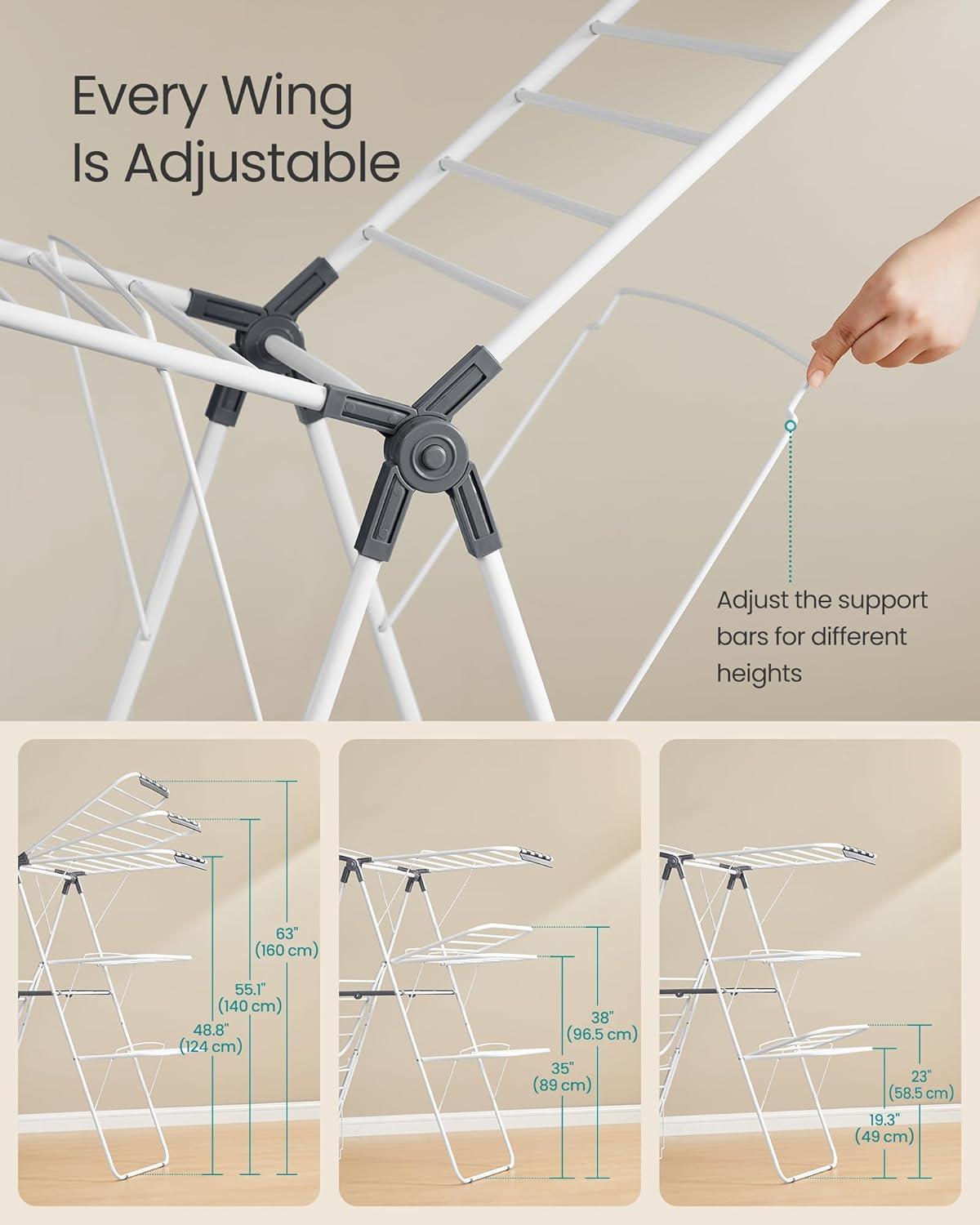 Every Wing Is Adjustable

Adjust the support bars for different heights

63"
(160 cm)

55.1"
(140 cm)

48.8"
(124 cm)

38"
(96.5 cm)

35"
(89 cm)

23"
(58.5 cm)

19.3"
(49 cm)