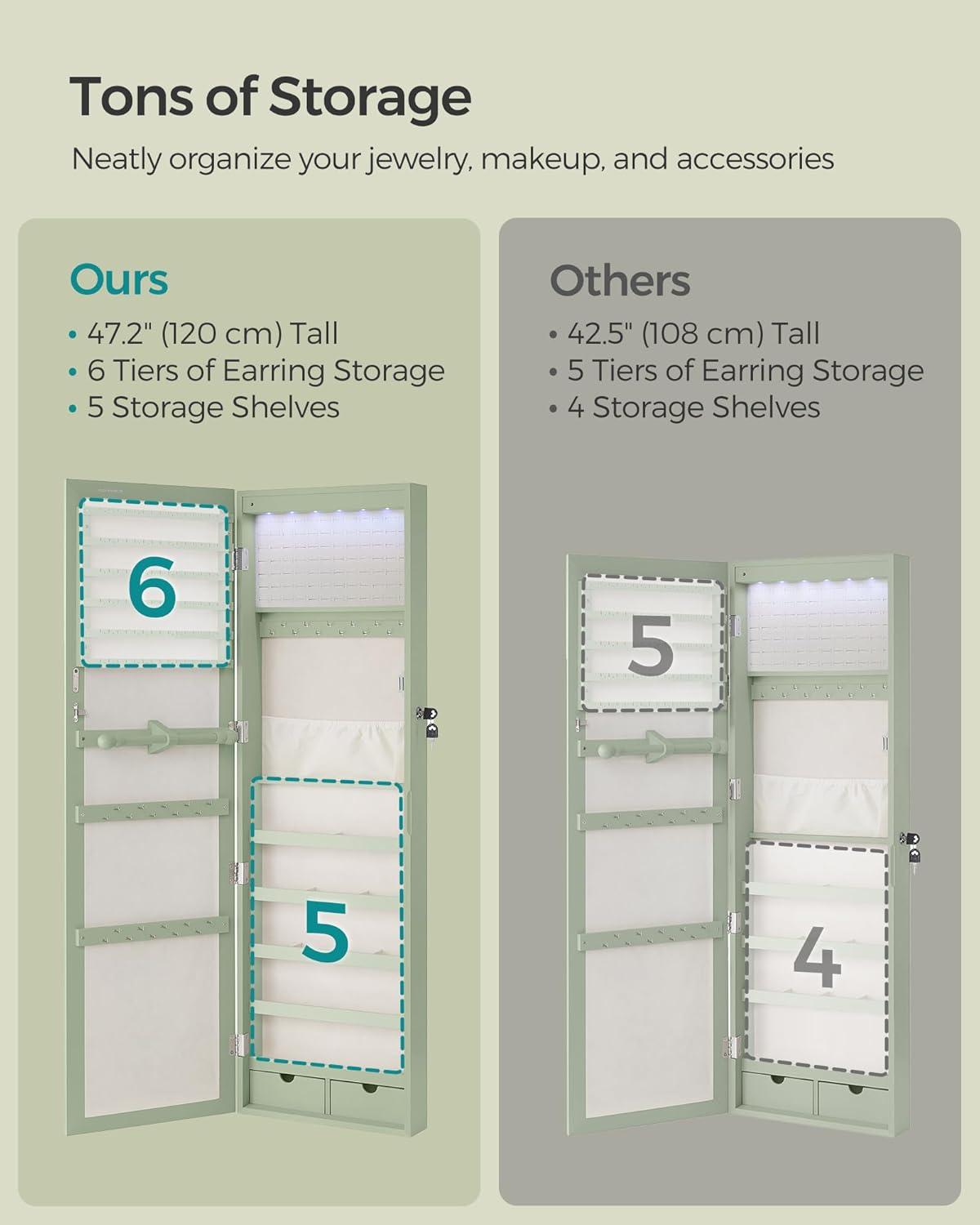 Tons of Storage

Neatly organize your jewelry, makeup, and accessories

Ours

• 47.2" (120 cm) Tall
• 6 Tiers of Earring Storage
• 5 Storage Shelves

6

5

Others

• 42.5" (108 cm) Tall
• 5 Tiers of Earring Storage
• 4 Storage Shelves

5

4