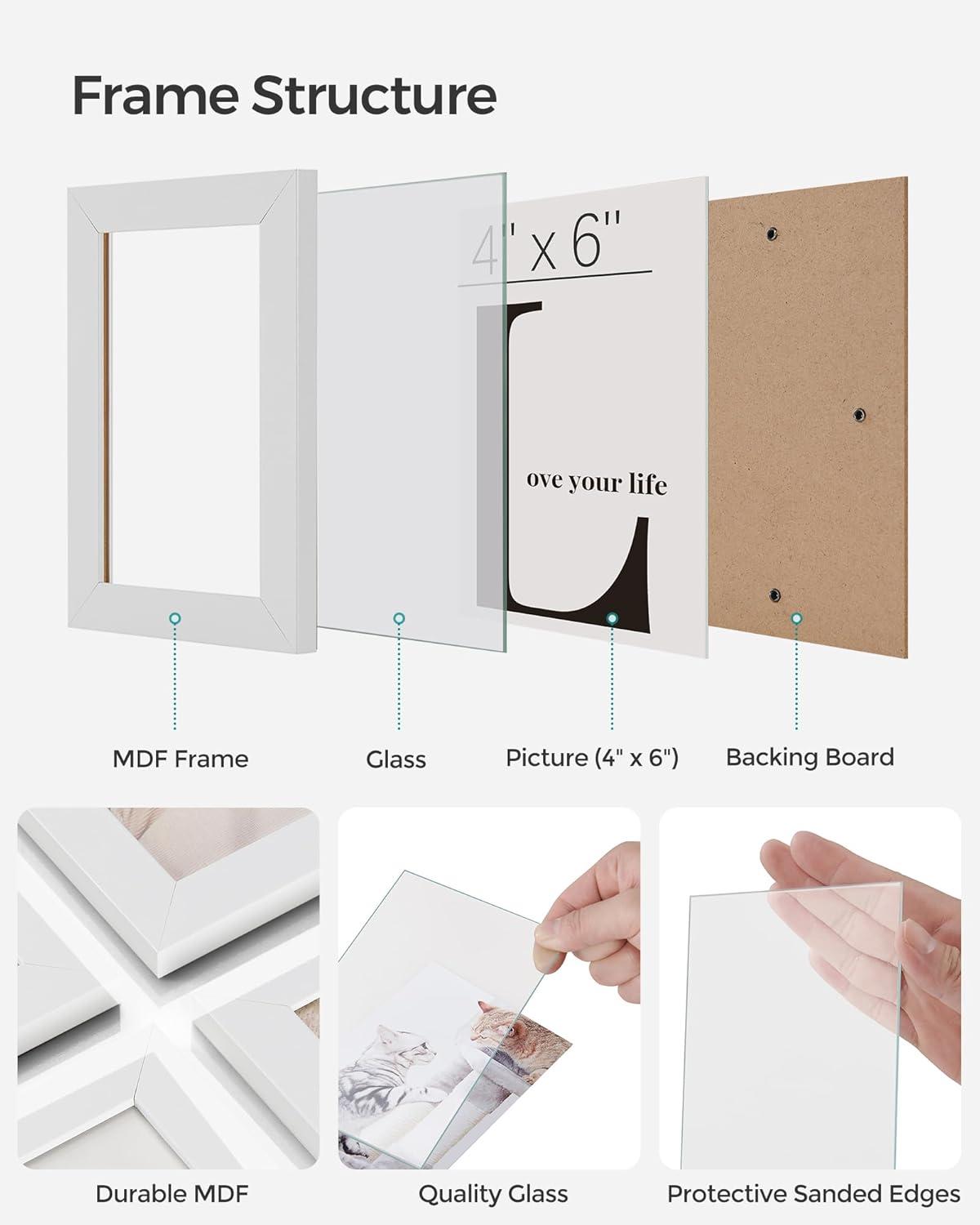 Frame Structure

4" x 6"

L

ove your life

MDF Frame

Glass

Picture (4" x 6")

Backing Board

Durable MDF

Quality Glass

Protective Sanded Edges